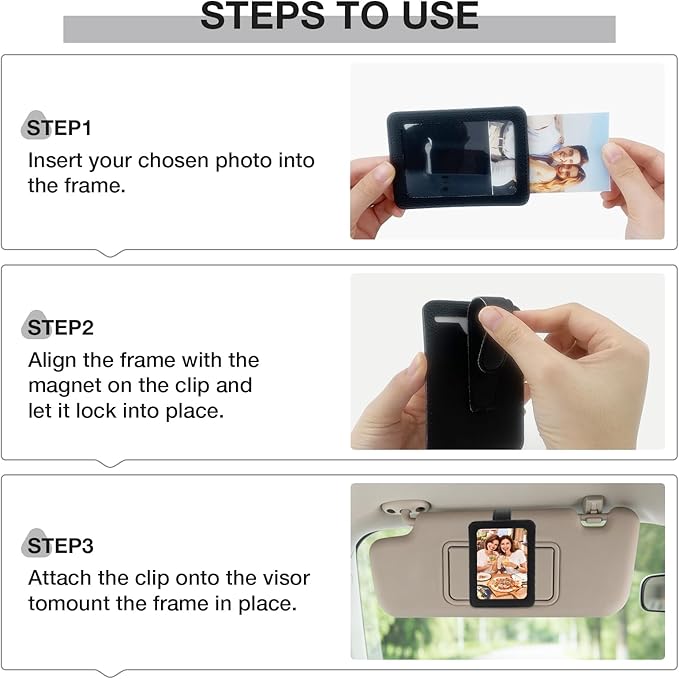 STEPS TO USE

STEP1
Insert your chosen photo into the frame.

STEP2
Align the frame with the magnet on the clip and let it lock into place.

STEP3
Attach the clip onto the visor tomount the frame in place.