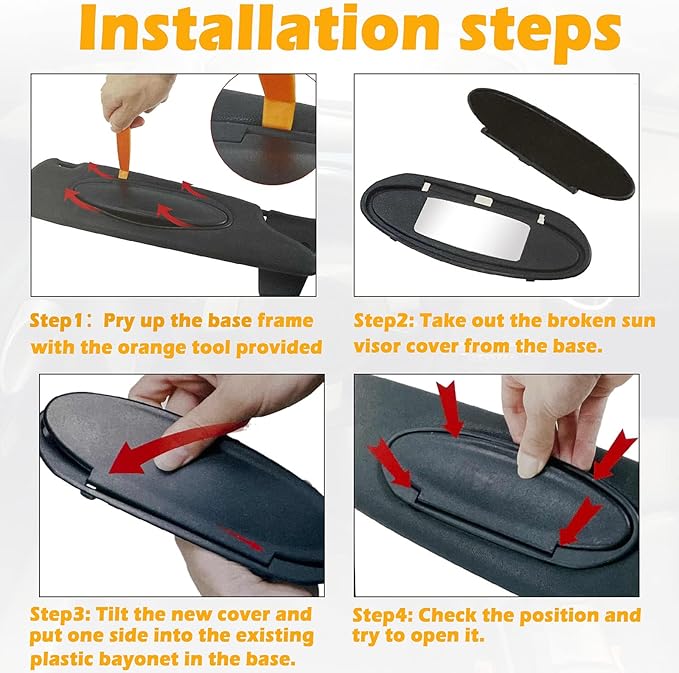 Installation steps

Step1：Pry up the base frame with the orange tool provided

Step2: Take out the broken sun visor cover from the base.

Step3: Tilt the new cover and put one side into the existing plastic bayonet in the base.

Step4: Check the position and try to open it.