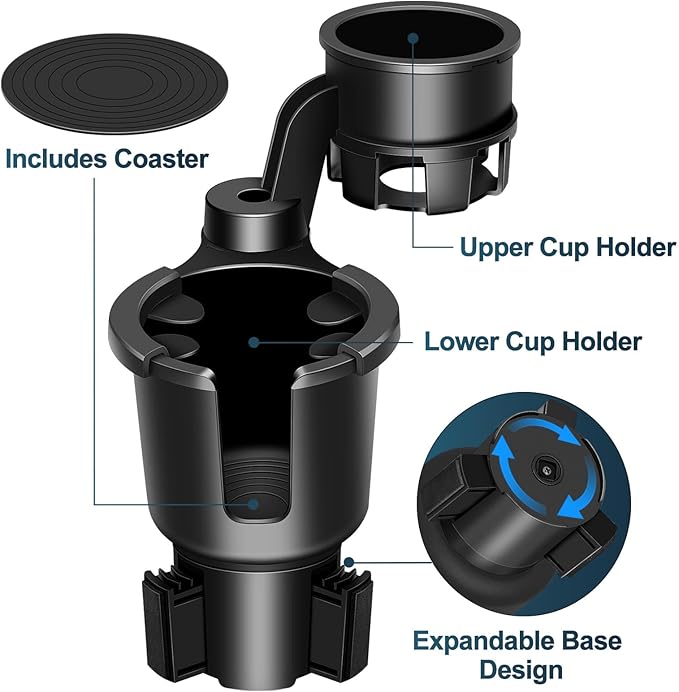 Includes Coaster

Upper Cup Holder

Lower Cup Holder

Expandable Base Design