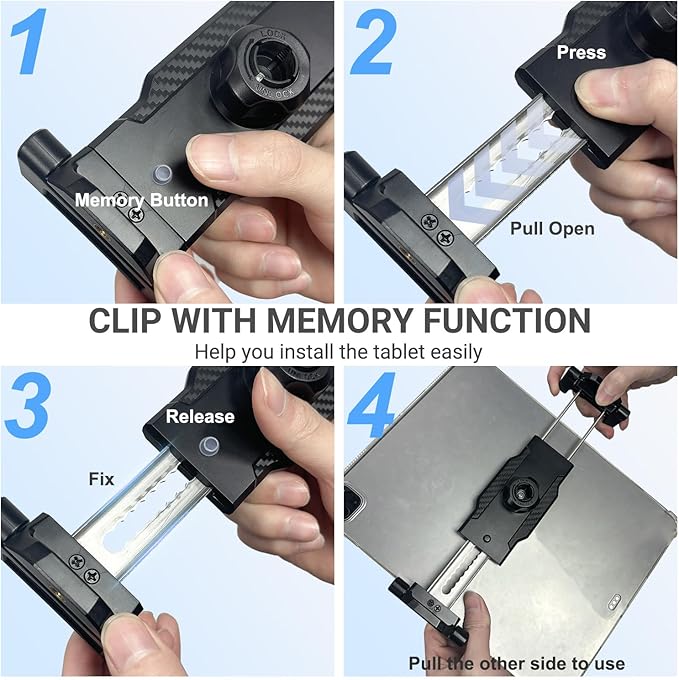 1

LOCK

UNLOCK

Memory Button

2

Press

Pull Open

CLIP WITH MEMORY FUNCTION

Help you install the tablet easily

3

Release

Fix

4

Pull the other side to use