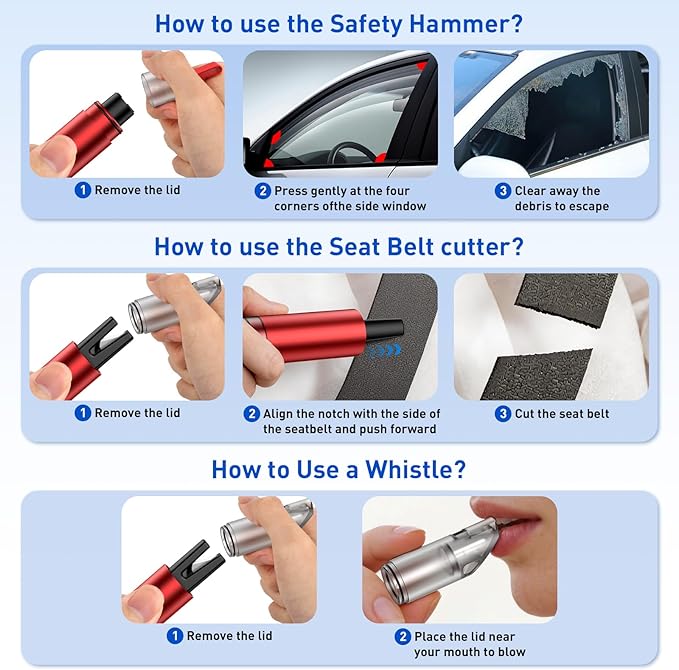 How to use the Safety Hammer?

1 Remove the lid

2 Press gently at the four corners ofthe side window

3 Clear away the debris to escape

How to use the Seat Belt cutter?

1 Remove the lid

2 Align the notch with the side of the seatbelt and push forward

3 Cut the seat belt

How to Use a Whistle?

1 Remove the lid

2 Place the lid near your mouth to blow