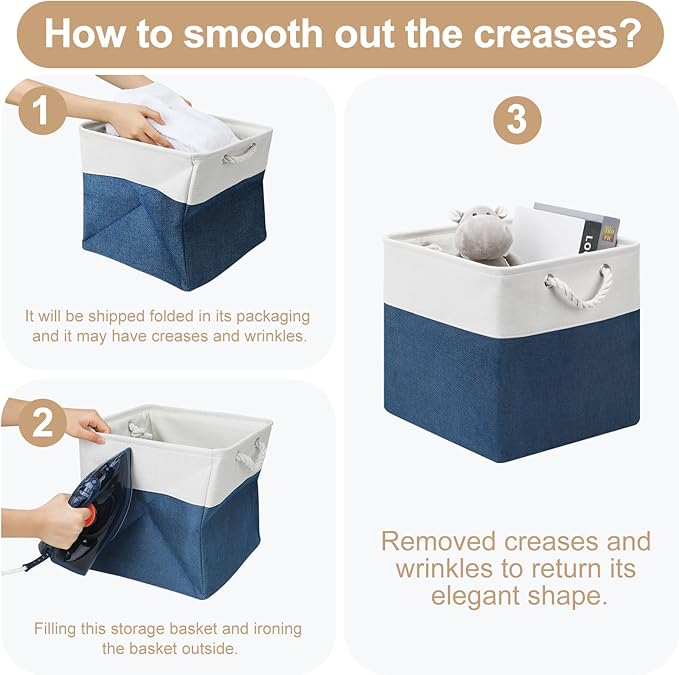 How to smooth out the creases?

1

It will be shipped folded in its packaging and it may have creases and wrinkles.

2

Filling this storage basket and ironing the basket outside.

3

Removed creases and wrinkles to return its elegant shape.