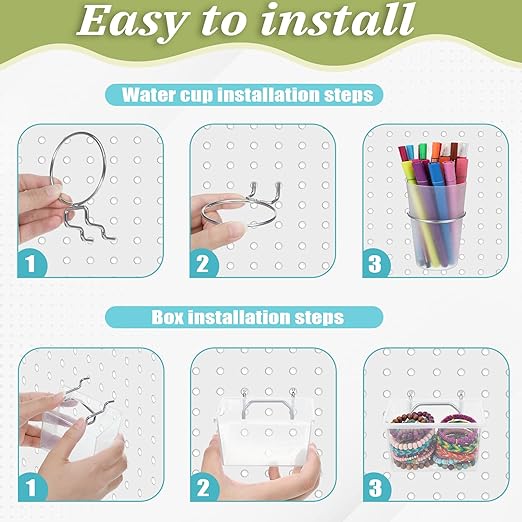 Easy to install

Water cup installation steps

1

2

3

Box installation steps

1

2

3