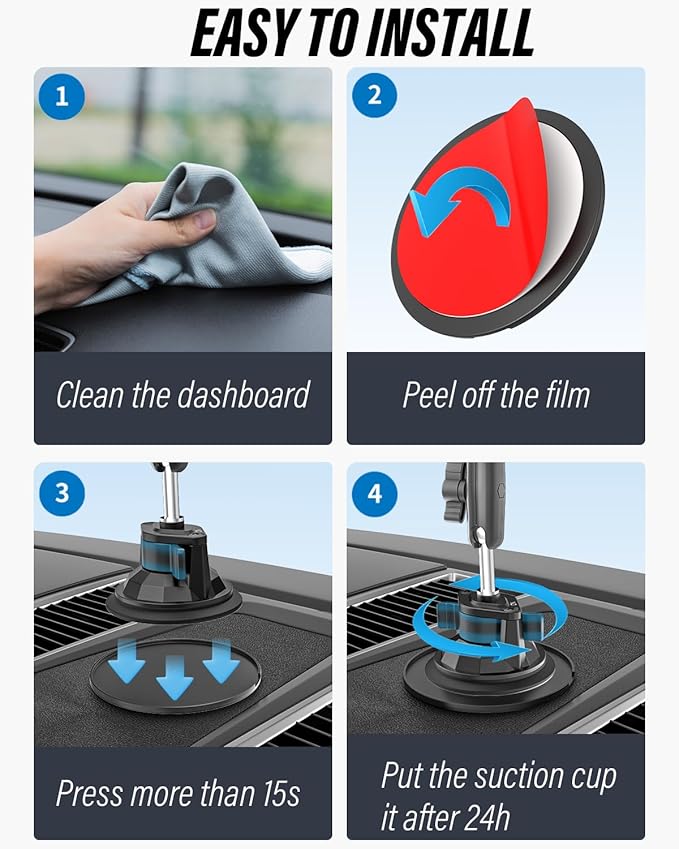 EASY TO INSTALL

1

Clean the dashboard

2

Peel off the film

3

Press more than 15s

4

Put the suction cup it after 24h