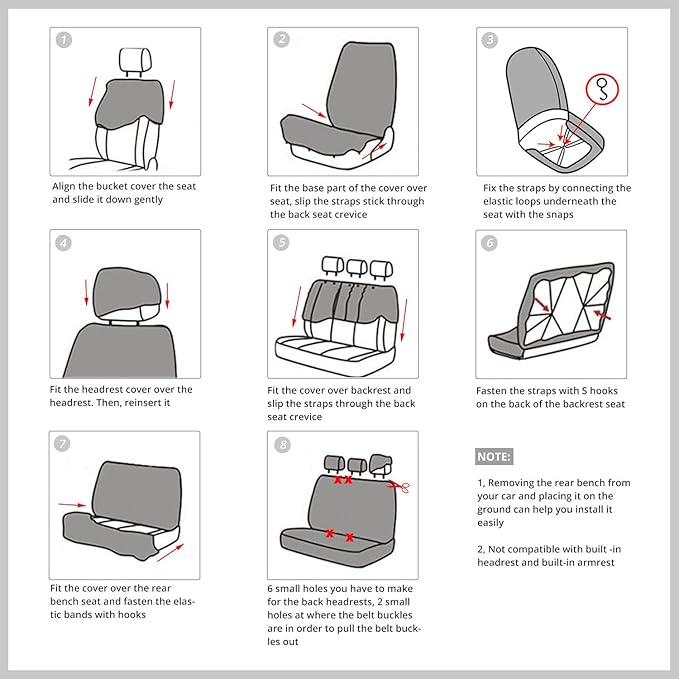 1

Align the bucket cover the seat and slide it down gently

2

Fit the base part of the cover over seat, slip the straps stick through the back seat crevice

3

Fix the straps by connecting the elastic loops underneath the seat with the snaps

4

Fit the headrest cover over the headrest. Then, reinsert it

5

Fit the cover over backrest and slip the straps through the back seat crevice

6

Fasten the straps with S hooks on the back of the backrest seat

7

Fit the cover over the rear bench seat and fasten the elastic bands with hooks

8

6 small holes you have to make for the back headrests, 2 small holes at where the belt buckles are in order to pull the belt buckles out

NOTE:

1, Removing the rear bench from your car and placing it on the ground can help you install it easily

2, Not compatible with built -in headrest and built-in armrest