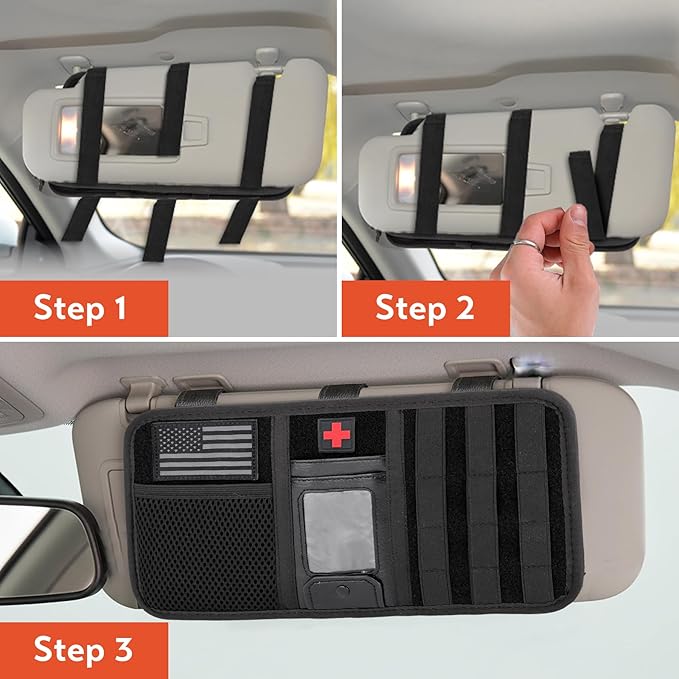 Step 1

Step 2

Step 3