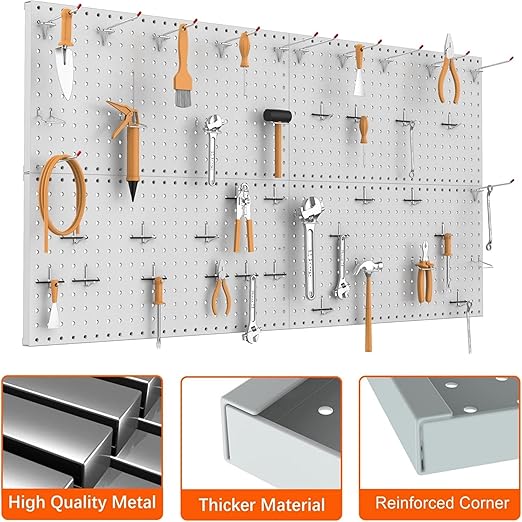 High Quality Metal

Thicker Material

Reinforced Corner