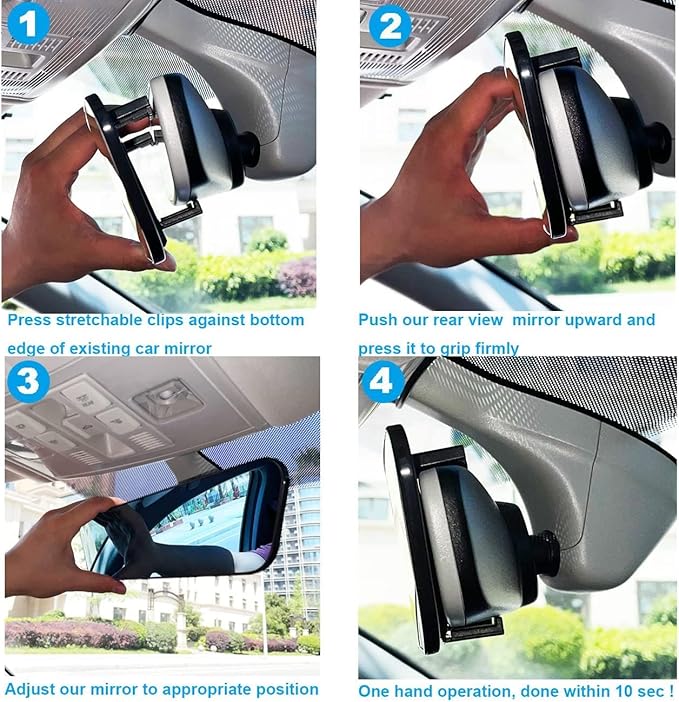 1

Press stretchable clips against bottom edge of existing car mirror

2

Push our rear view mirror upward and press it to grip firmly

3

Adjust our mirror to appropriate position

4

One hand operation, done within 10 sec !