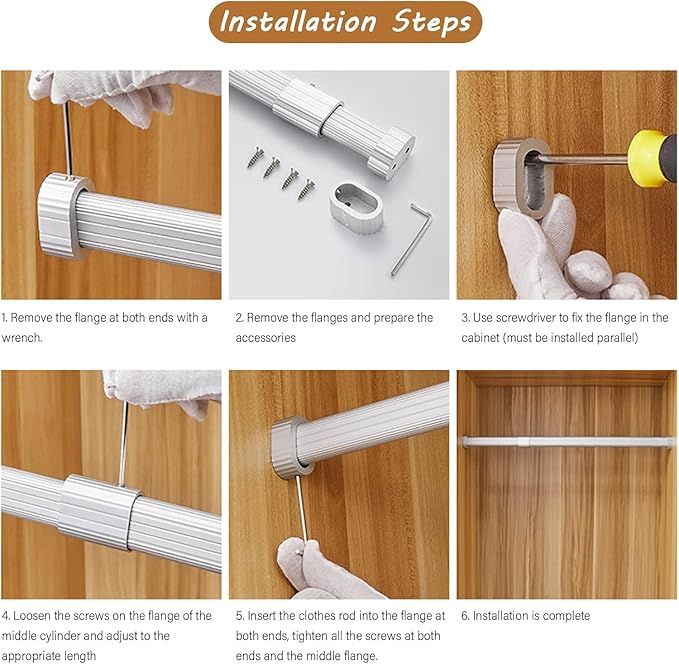 Installation Steps

1. Remove the flange at both ends with a wrench.

2. Remove the flanges and prepare the accessories

3. Use screwdriver to fix the flange in the cabinet (must be installed parallel)

4. Loosen the screws on the flange of the middle cylinder and adjust to the appropriate length

5. Insert the clothes rod into the flange at both ends, tighten all the screws at both ends and the middle flange.

6. Installation is complete