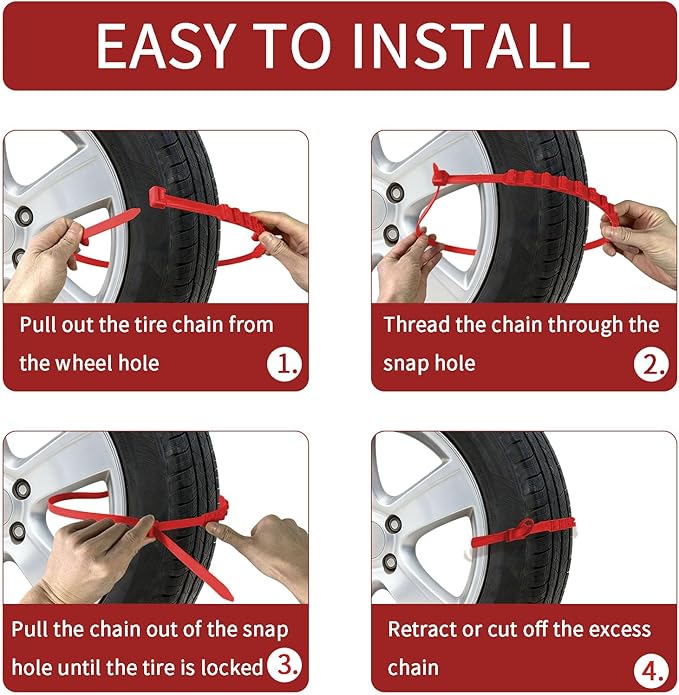 EASY TO INSTALL

Pull out the tire chain from the wheel hole

1.

Thread the chain through the snap hole

2.

Pull the chain out of the snap hole until the tire is locked

3.

Retract or cut off the excess chain

4.