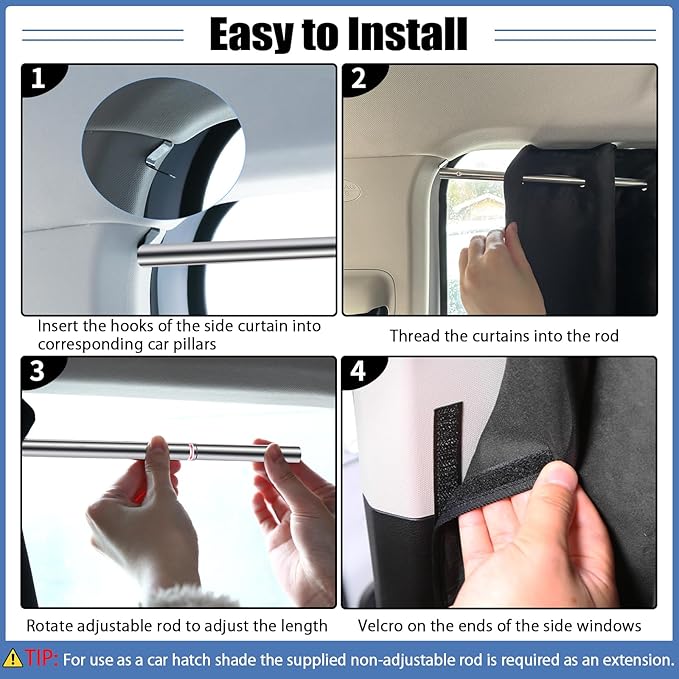 Easy to Install

1

Insert the hooks of the side curtain into corresponding car pillars

2

Thread the curtains into the rod

3

Rotate adjustable rod to adjust the length

4

Velcro on the ends of the side windows

TIP: For use as a car hatch shade the supplied non-adjustable rod is required as an extension.