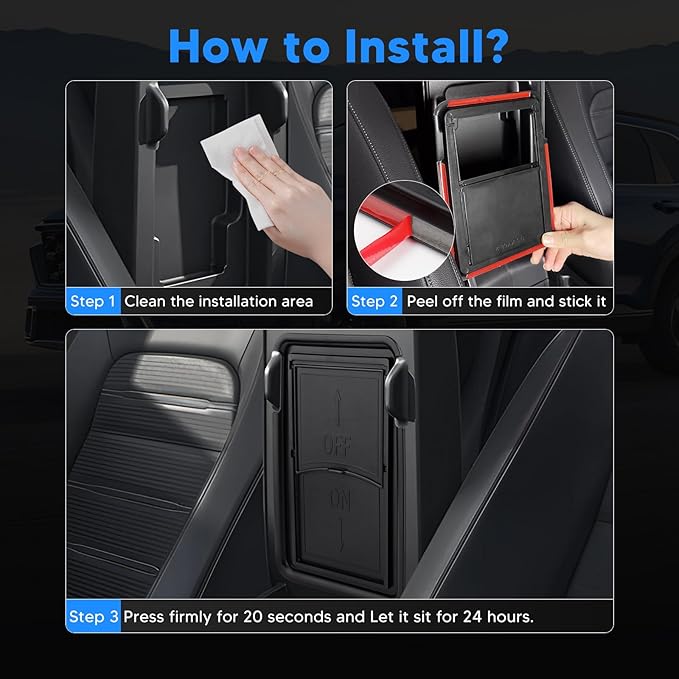 How to Install?

Step 1 Clean the installation area

Step 2 Peel off the film and stick it

OFF

ON

Step 3 Press firmly for 20 seconds and Let it sit for 24 hours.