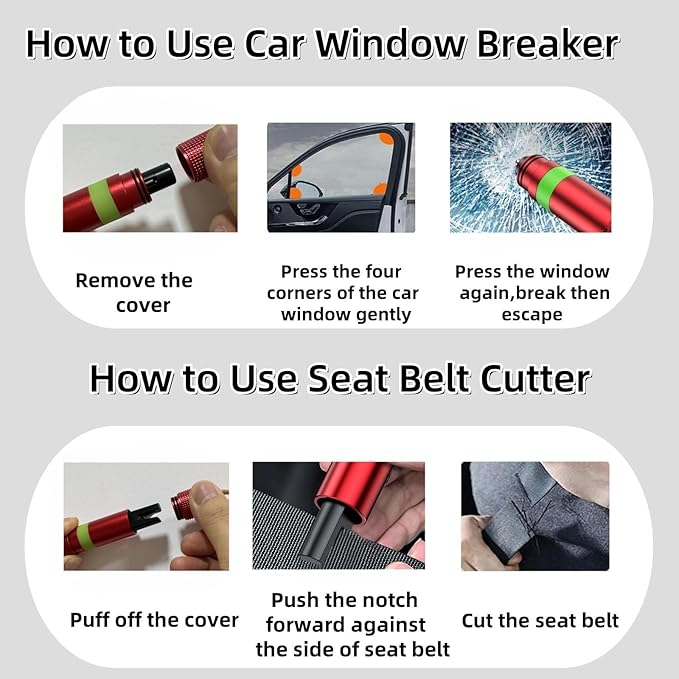 How to Use Car Window Breaker

Remove the cover

Press the four corners of the car window gently

Press the window again,break then escape

How to Use Seat Belt Cutter

Puff off the cover

Push the notch forward against the side of seat belt

Cut the seat belt