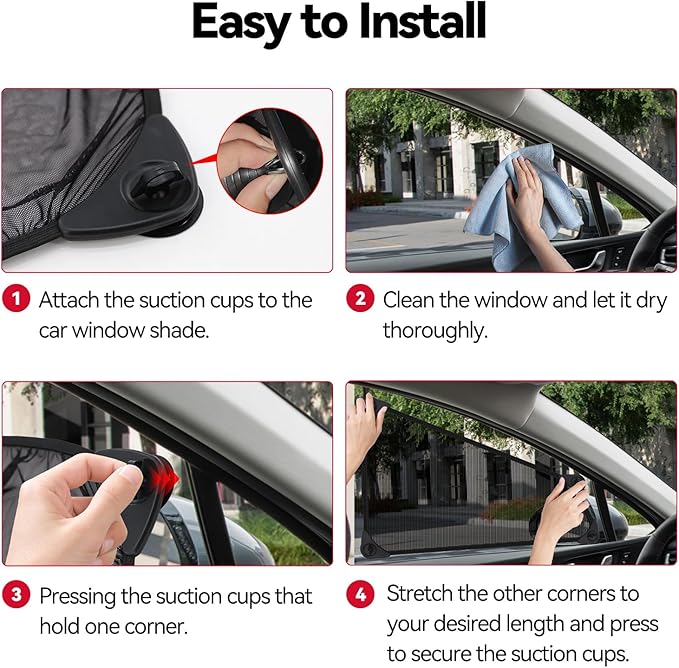 Easy to Install

1 Attach the suction cups to the car window shade.

2 Clean the window and let it dry thoroughly.

3 Pressing the suction cups that hold one corner.

4 Stretch the other corners to your desired length and press to secure the suction cups.