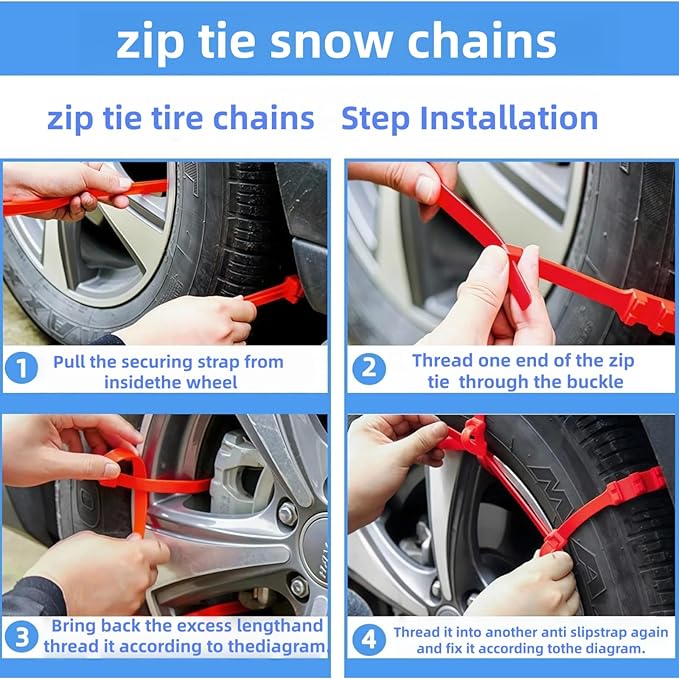 zip tie snow chains

zip tie tire chains Step Installation

1 Pull the securing strap from insidethe wheel

2 Thread one end of the zip tie through the buckle

3 Bring back the excess lengthand thread it according to thediagram.

4 Thread it into another anti slipstrap again and fix it according tothe diagram.