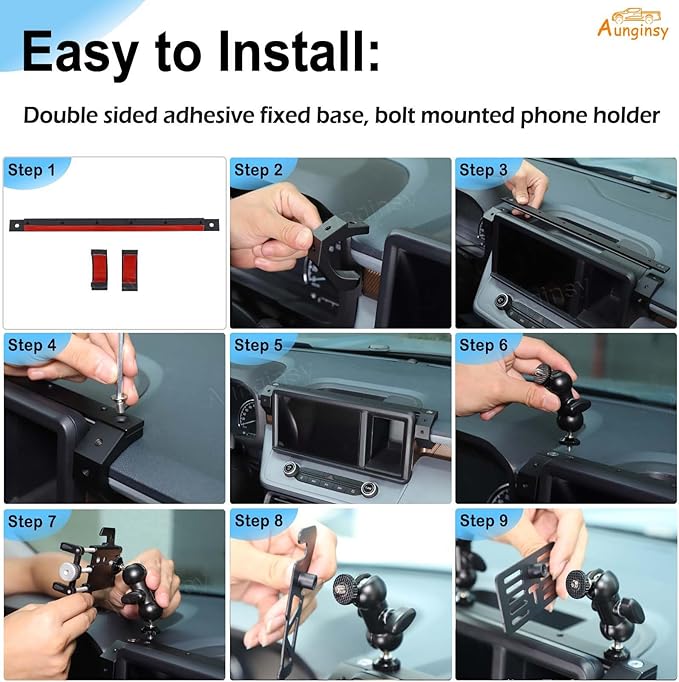 Aunginsy

Easy to Install:

Double sided adhesive fixed base, bolt mounted phone holder

Step 1

Step 2

Step 3

Step 4

Step 5

Step 6

Step 7

Step 8

Step 9