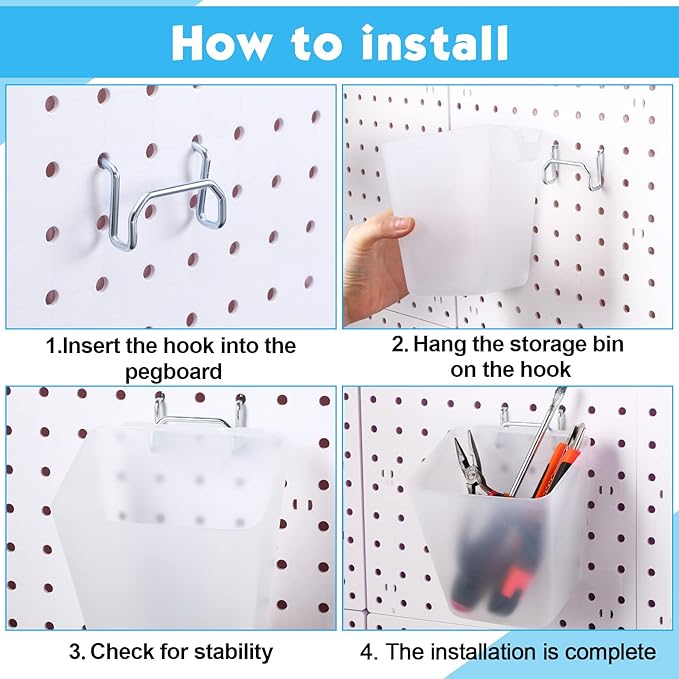 How to install

1.Insert the hook into the pegboard

2. Hang the storage bin on the hook

3. Check for stability

4. The installation is complete