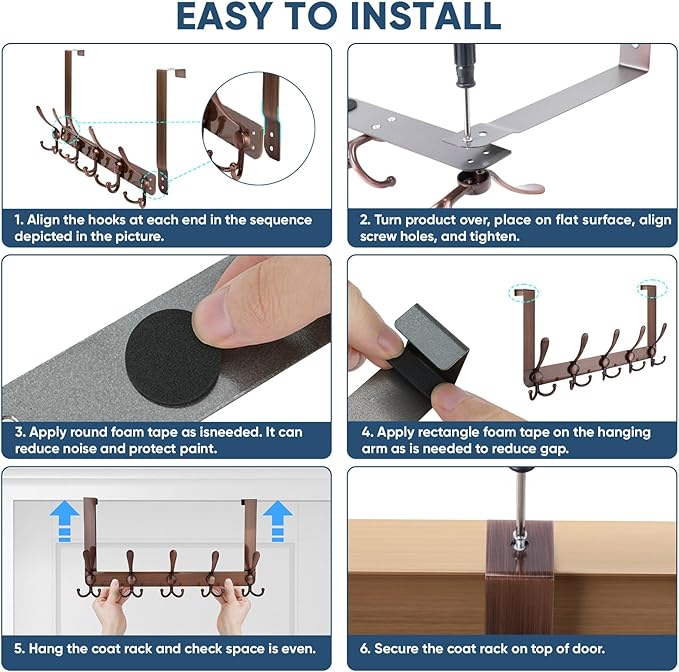 EASY TO INSTALL

1. Align the hooks at each end in the sequence depicted in the picture.

2. Turn product over, place on flat surface, align screw holes, and tighten.

3. Apply round foam tape as isneeded. It can reduce noise and protect paint.

4. Apply rectangle foam tape on the hanging arm as is needed to reduce gap.

5. Hang the coat rack and check space is even.

6. Secure the coat rack on top of door.