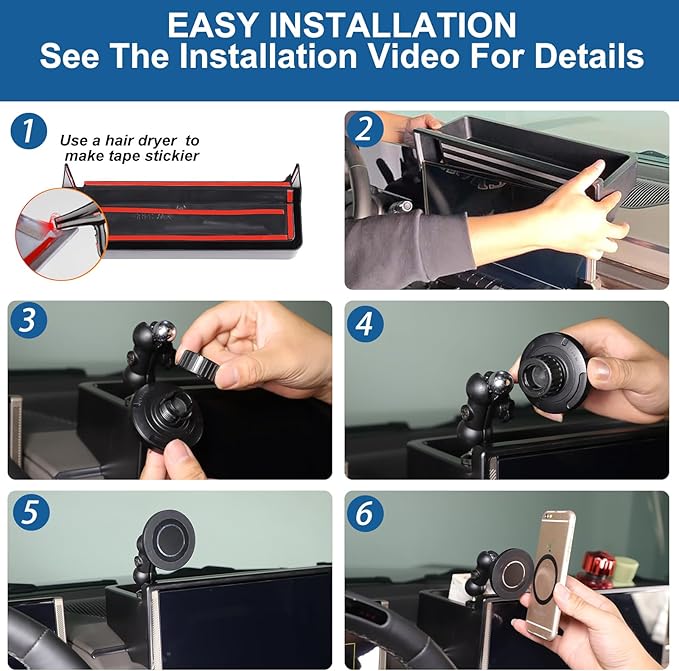 EASY INSTALLATION
See The Installation Video For Details

1
Use a hair dryer to make tape stickier

2

3

4

5

6