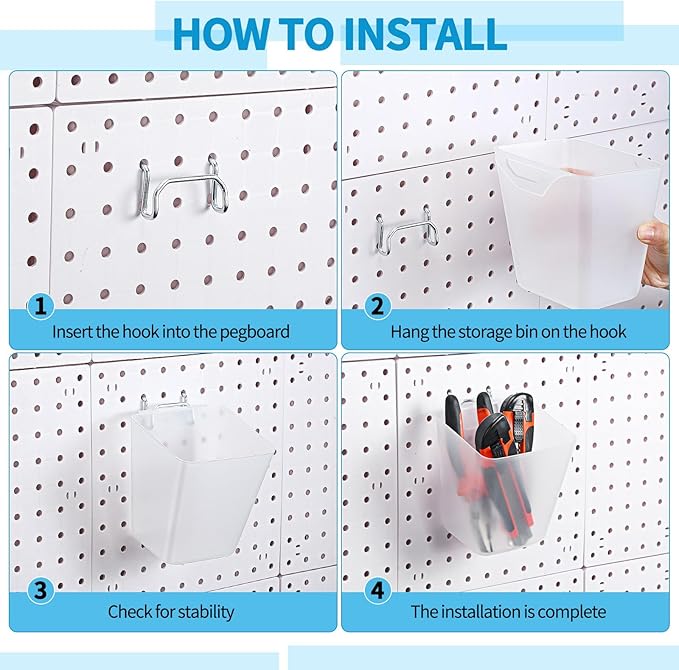 HOW TO INSTALL

1
Insert the hook into the pegboard

2
Hang the storage bin on the hook

3
Check for stability

4
The installation is complete