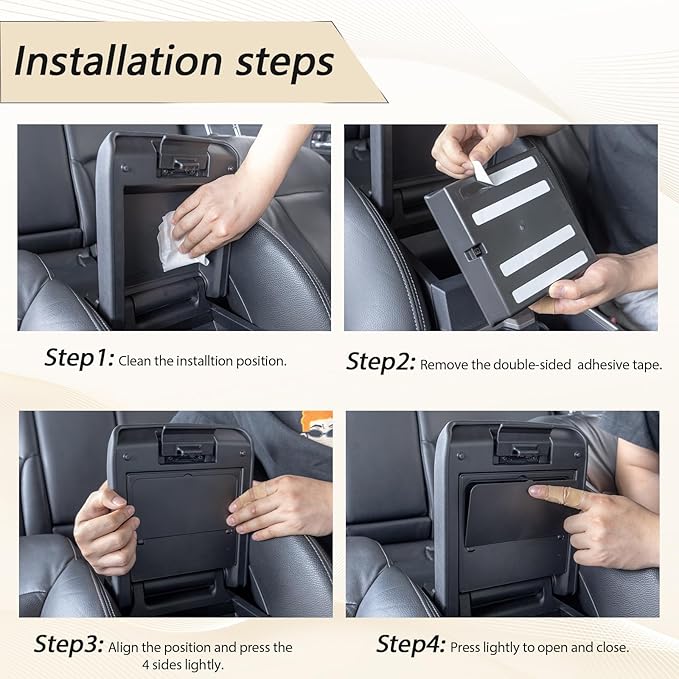 Installation steps

Step1: Clean the installtion position.

Step2: Remove the double-sided adhesive tape.

Step3: Align the position and press the 4 sides lightly.

Step4: Press lightly to open and close.