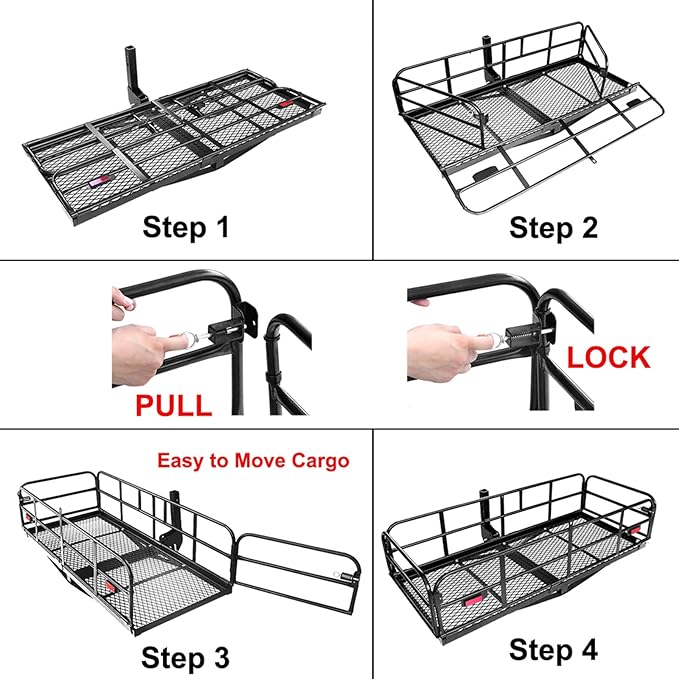 Step 1

Step 2

PULL

LOCK

Easy to Move Cargo

Step 3

Step 4