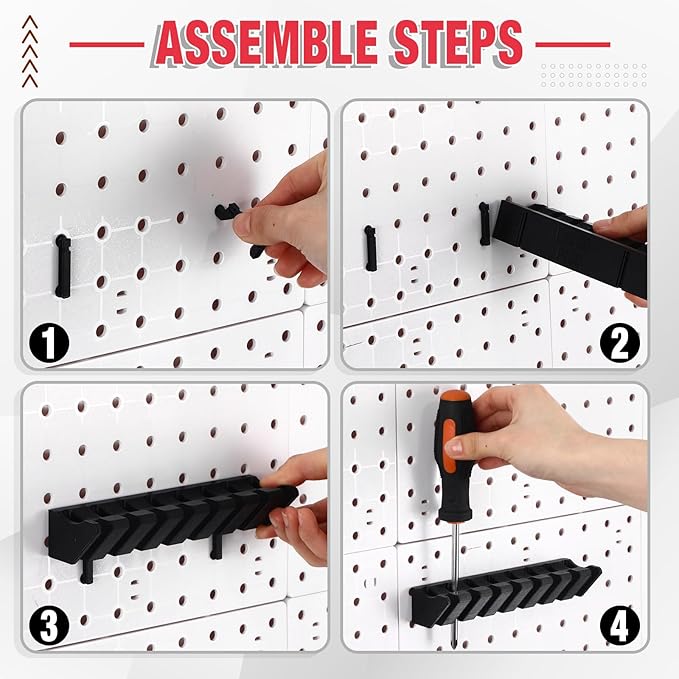 ASSEMBLE STEPS

1

2

3

4