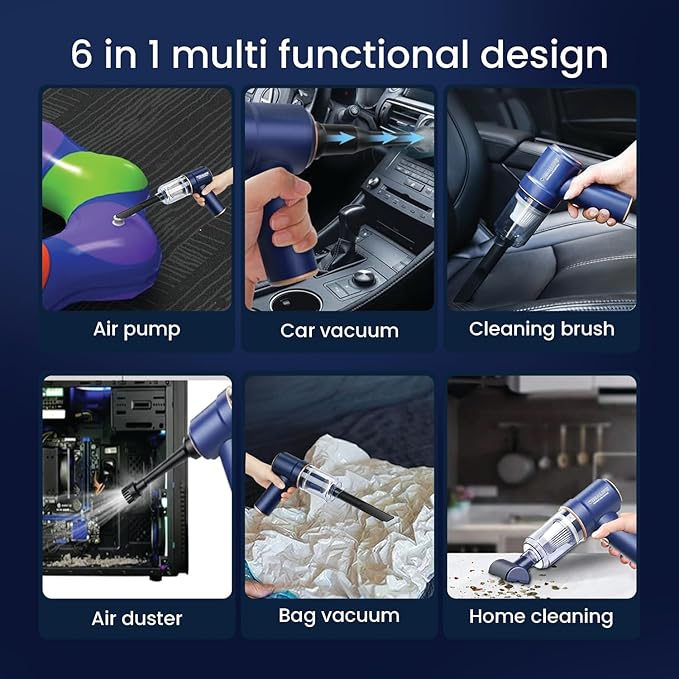 6 in 1 multi functional design

Air pump

Car vacuum

Cleaning brush

Air duster

Bag vacuum

Home cleaning