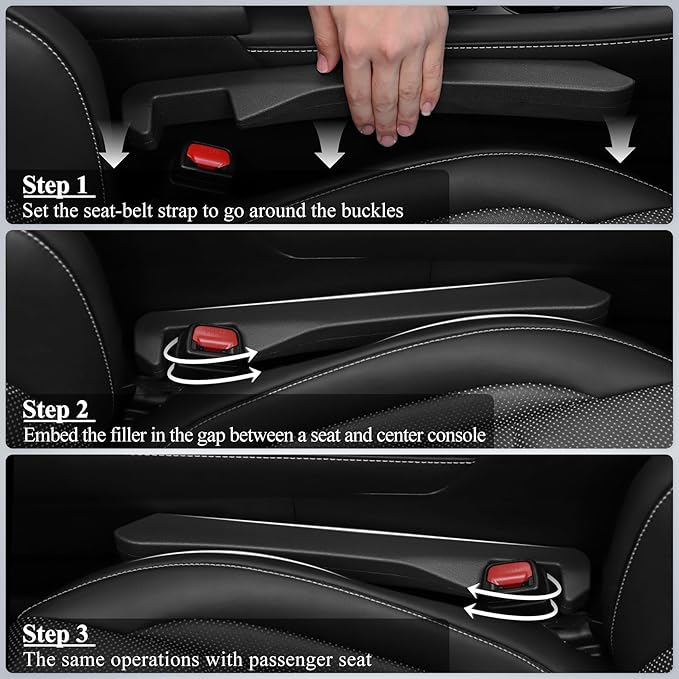 Step 1
Set the seat-belt strap to go around the buckles

Step 2
Embed the filler in the gap between a seat and center console

Step 3
The same operations with passenger seat