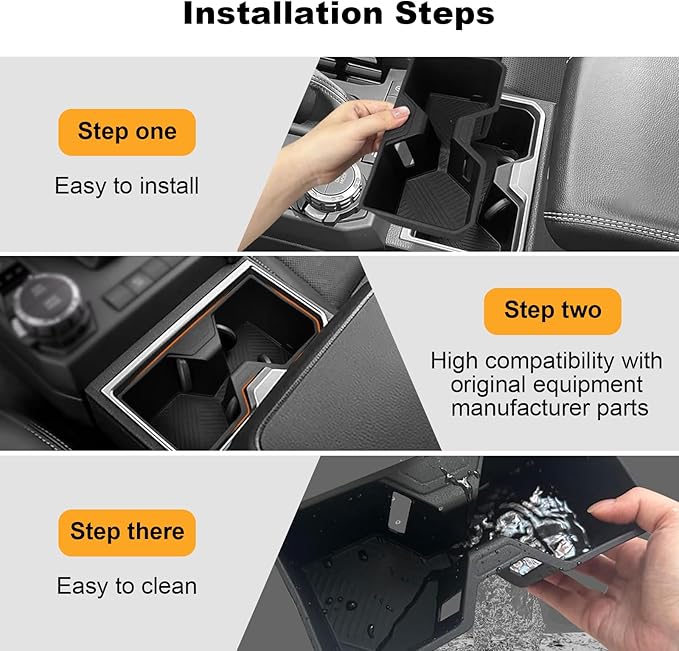 Installation Steps

Step one

Easy to install

Step two

High compatibility with original equipment manufacturer parts

Step there

Easy to clean