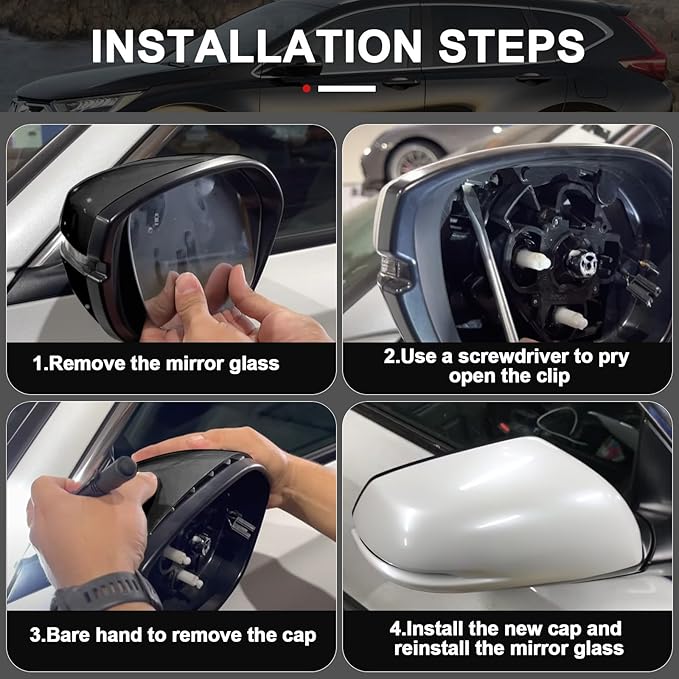 INSTALLATION STEPS

1.Remove the mirror glass

2.Use a screwdriver to pry open the clip

3.Bare hand to remove the cap

4.Install the new cap and reinstall the mirror glass