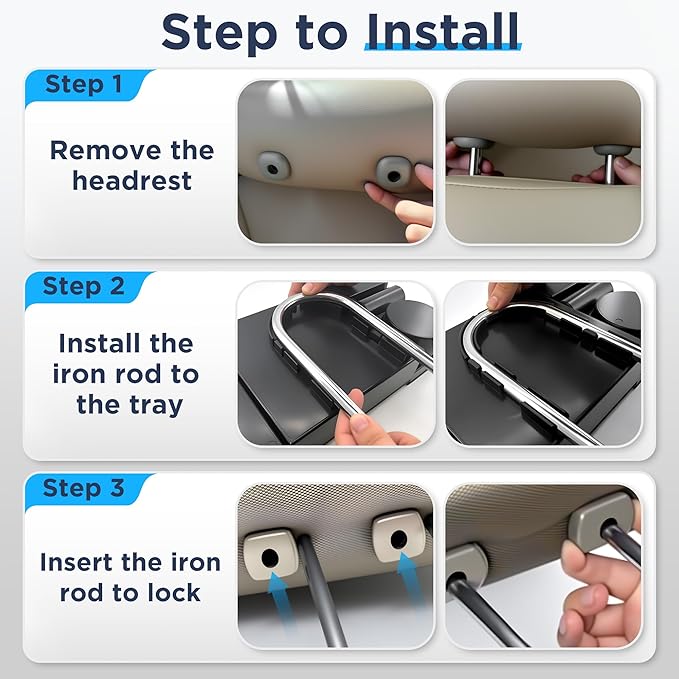 Step to Install

Step 1

Remove the headrest

Step 2

Install the iron rod to the tray

Step 3

Insert the iron rod to lock