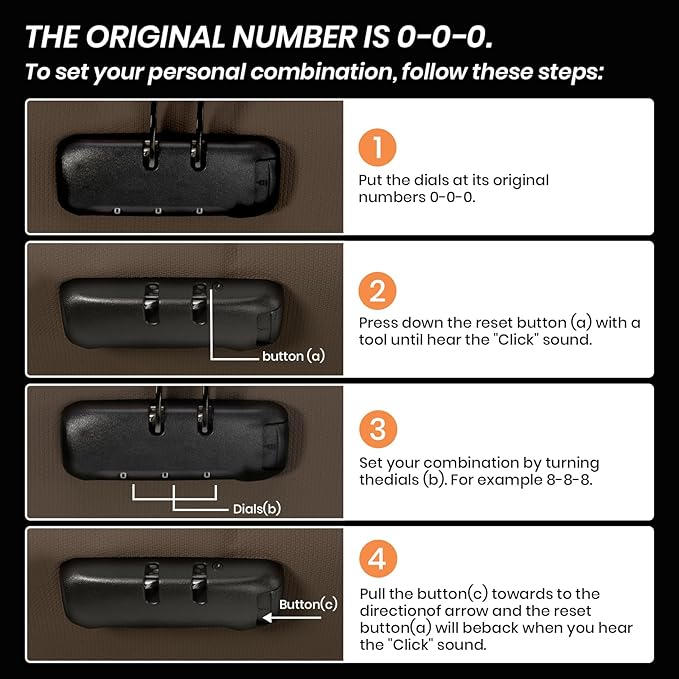 THE ORIGINAL NUMBER IS 0-0-0.
To set your personal combination, follow these steps:

1
Put the dials at its original numbers 0-0-0.

button (a)

2
Press down the reset button (a) with a tool until hear the "Click" sound.

Dials(b)

3
Set your combination by turning thedials (b). For example 8-8-8.

Button(c)

4
Pull the button(c) towards to the directionof arrow and the reset button(a) will beback when you hear the "Click" sound.