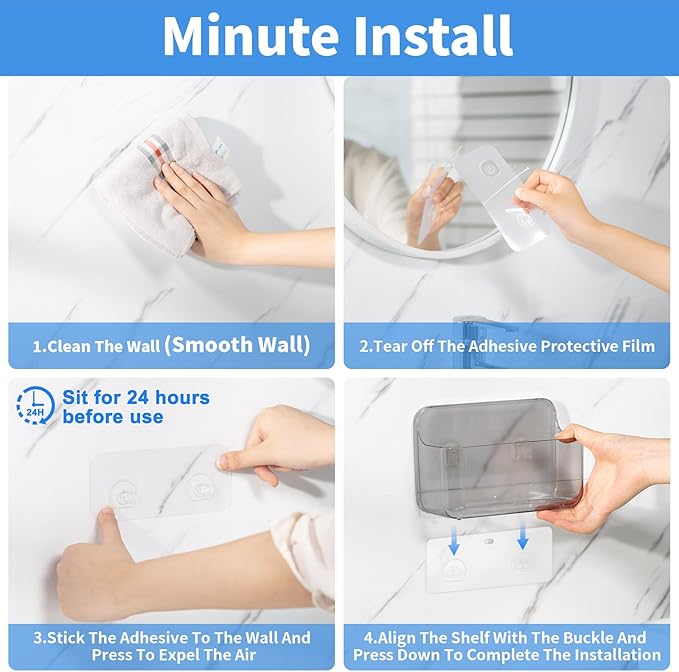 Minute Install

1.Clean The Wall (Smooth Wall)

2.Tear Off The Adhesive Protective Film

24H

Sit for 24 hours before use

3.Stick The Adhesive To The Wall And Press To Expel The Air

4.Align The Shelf With The Buckle And Press Down To Complete The Installation