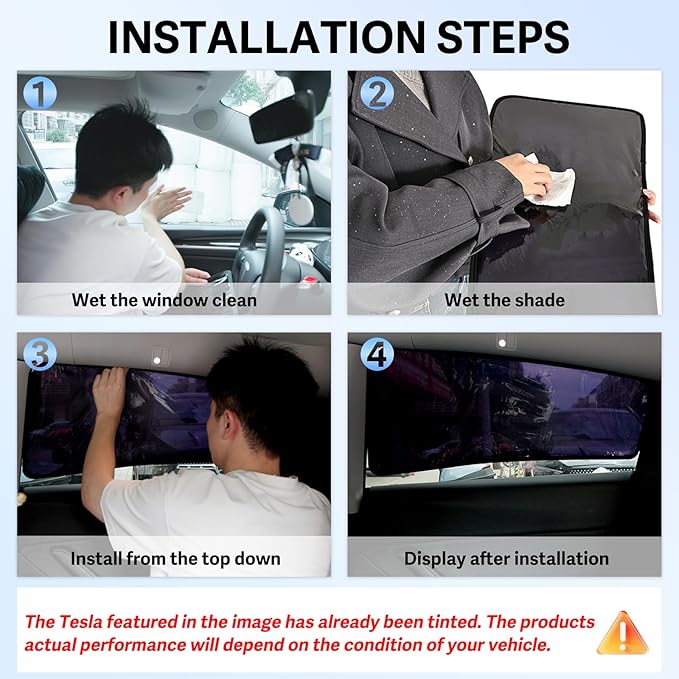 INSTALLATION STEPS

1
Wet the window clean

2
Wet the shade

3
Install from the top down

4
Display after installation

The Tesla featured in the image has already been tinted. The products actual performance will depend on the condition of your vehicle.

!