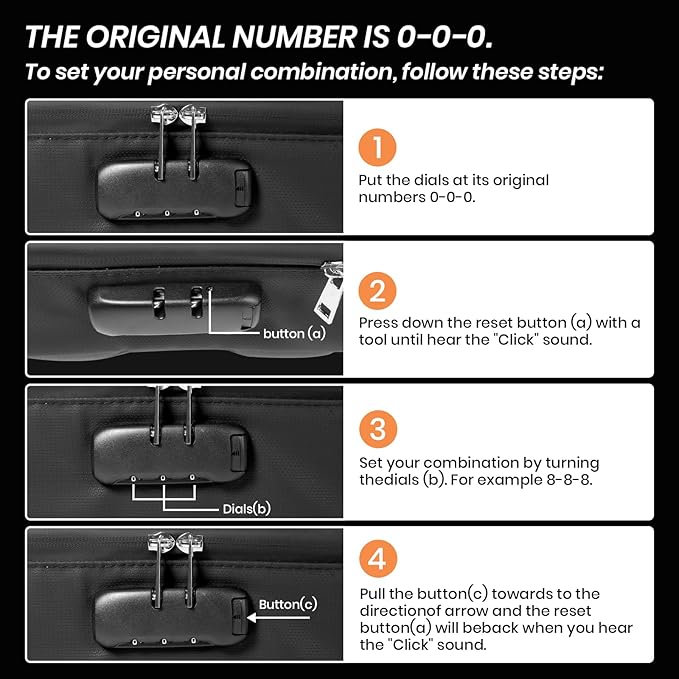 THE ORIGINAL NUMBER IS 0-0-0.
To set your personal combination, follow these steps:

1
Put the dials at its original numbers 0-0-0.

button (a)

2
Press down the reset button (a) with a tool until hear the "Click" sound.

Dials(b)

3
Set your combination by turning thedials (b). For example 8-8-8.

Button(c)

4
Pull the button(c) towards to the directionof arrow and the reset button(a) will beback when you hear the "Click" sound.