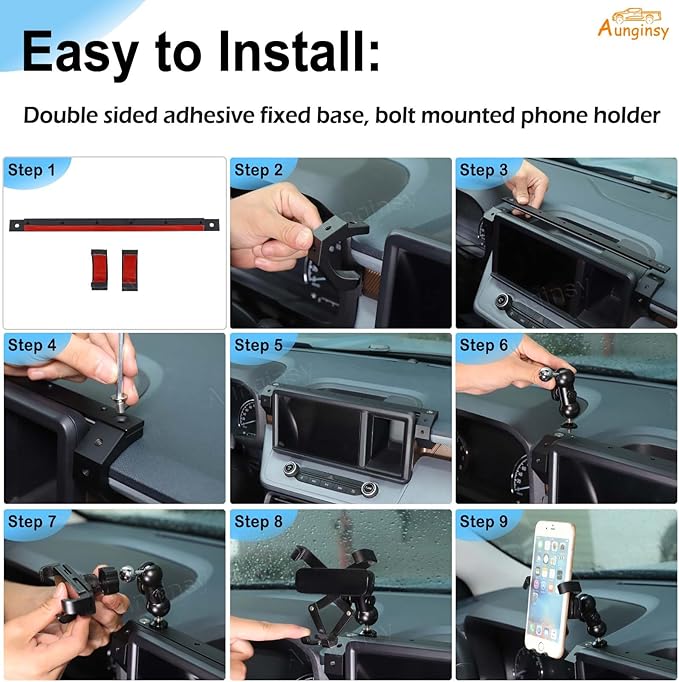 Aunginsy

Easy to Install:

Double sided adhesive fixed base, bolt mounted phone holder

Step 1

Step 2

Step 3

Step 4

Step 5

Step 6

Step 7

Step 8

Step 9