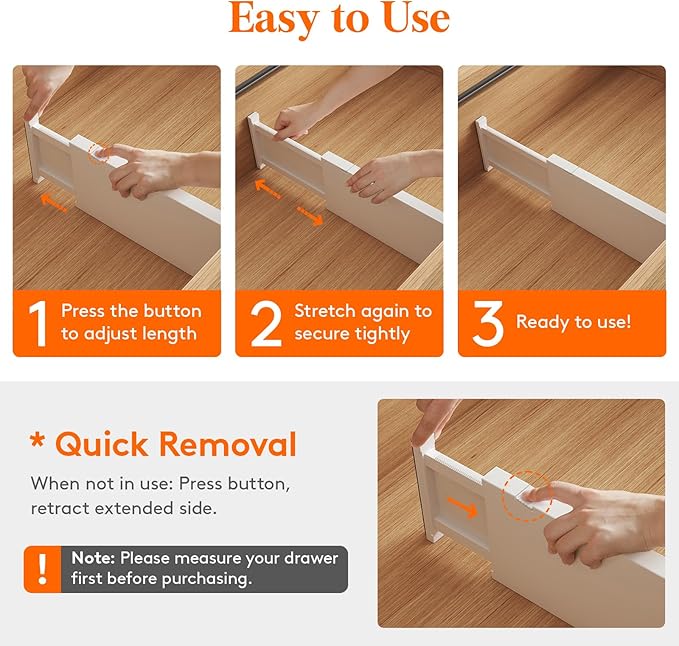 Easy to Use

1 Press the button to adjust length

2 Stretch again to secure tightly

3 Ready to use!

* Quick Removal

When not in use: Press button, retract extended side.

! Note: Please measure your drawer first before purchasing.