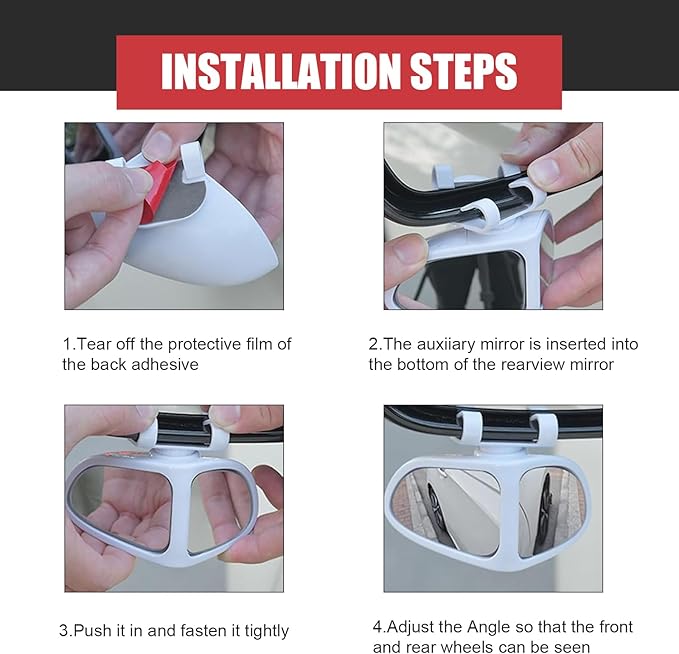 INSTALLATION STEPS

1.Tear off the protective film of the back adhesive

2.The auxiiary mirror is inserted into the bottom of the rearview mirror

3.Push it in and fasten it tightly

4.Adjust the Angle so that the front and rear wheels can be seen