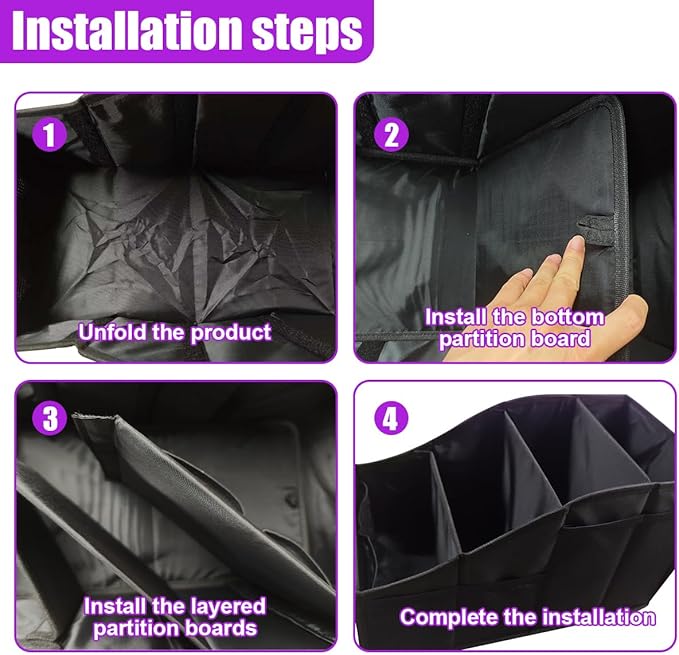 Installation steps

1
Unfold the product

2
Install the bottom partition board

3
Install the layered partition boards

4
Complete the installation