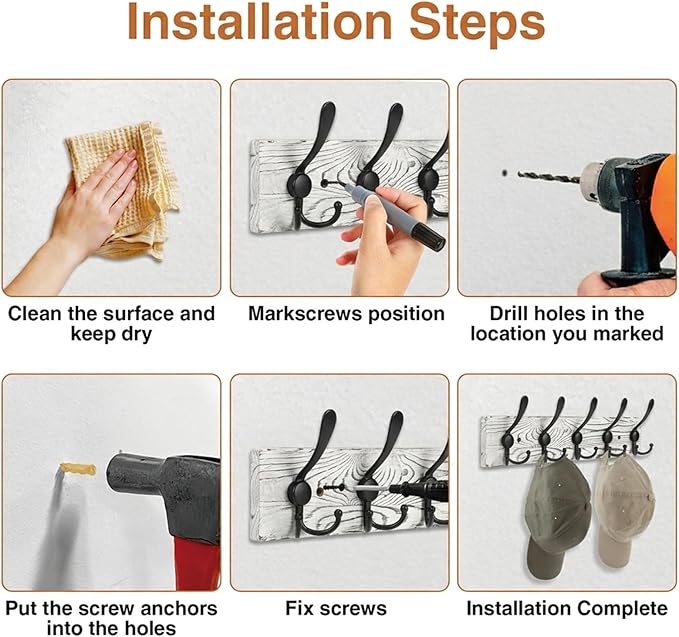 Installation Steps

Clean the surface and keep dry

Markscrews position

Drill holes in the location you marked

Put the screw anchors into the holes

Fix screws

Installation Complete