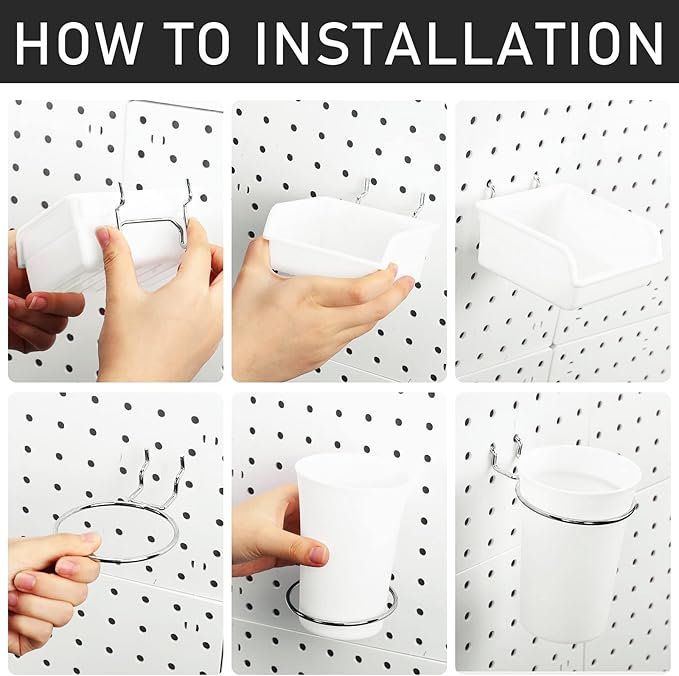 HOW TO INSTALLATION