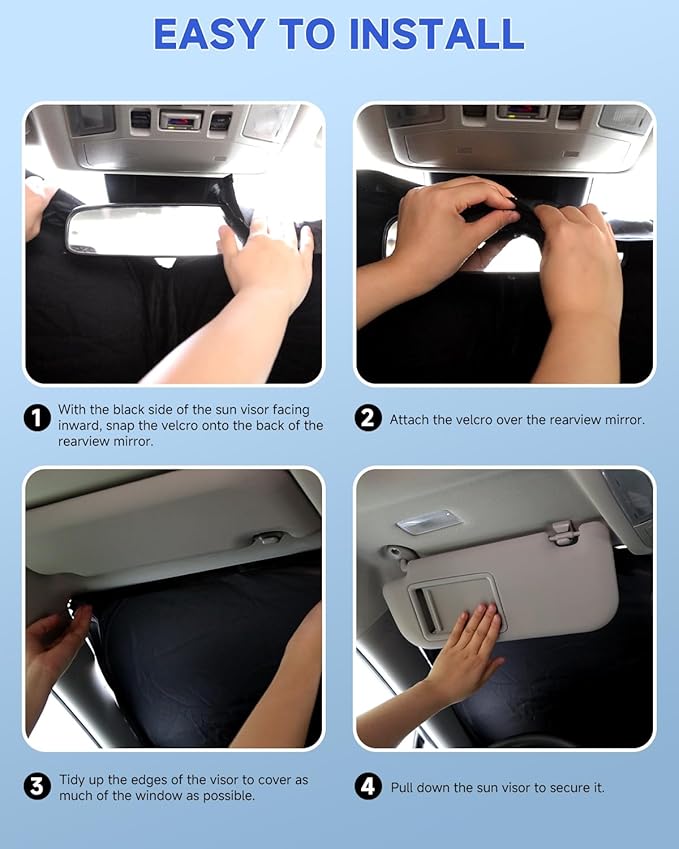 EASY TO INSTALL

1 With the black side of the sun visor facing inward, snap the velcro onto the back of the rearview mirror.

2 Attach the velcro over the rearview mirror.

3 Tidy up the edges of the visor to cover as much of the window as possible.

4 Pull down the sun visor to secure it.