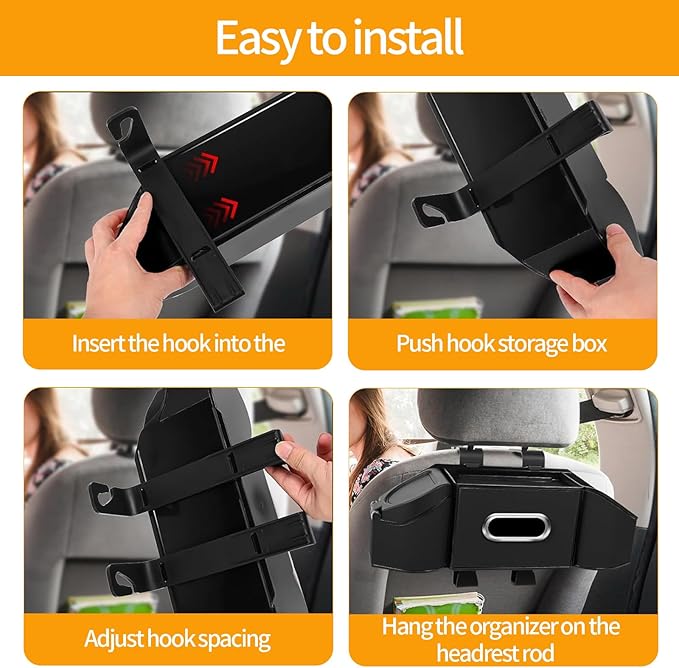 Easy to install

Insert the hook into the

Push hook storage box

Adjust hook spacing

Hang the organizer on the headrest rod