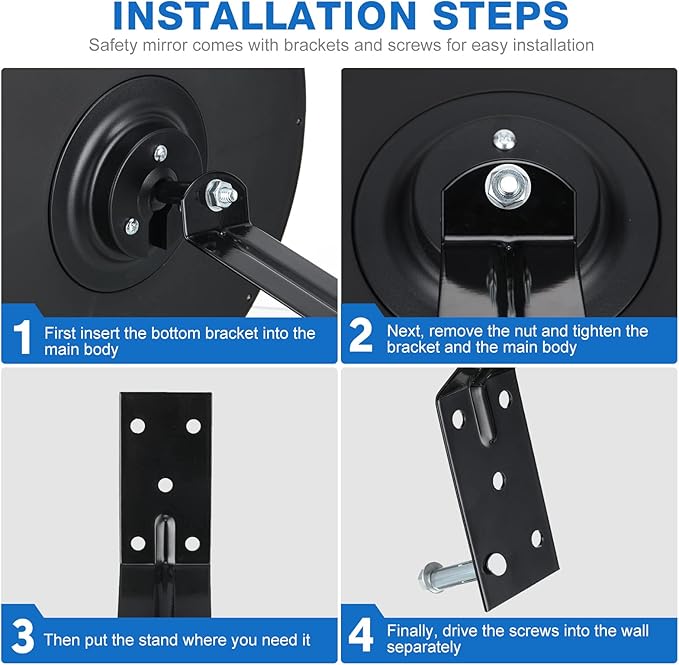 INSTALLATION STEPS

Safety mirror comes with brackets and screws for easy installation

1 First insert the bottom bracket into the main body

2 Next, remove the nut and tighten the bracket and the main body

3 Then put the stand where you need it

4 Finally, drive the screws into the wall separately