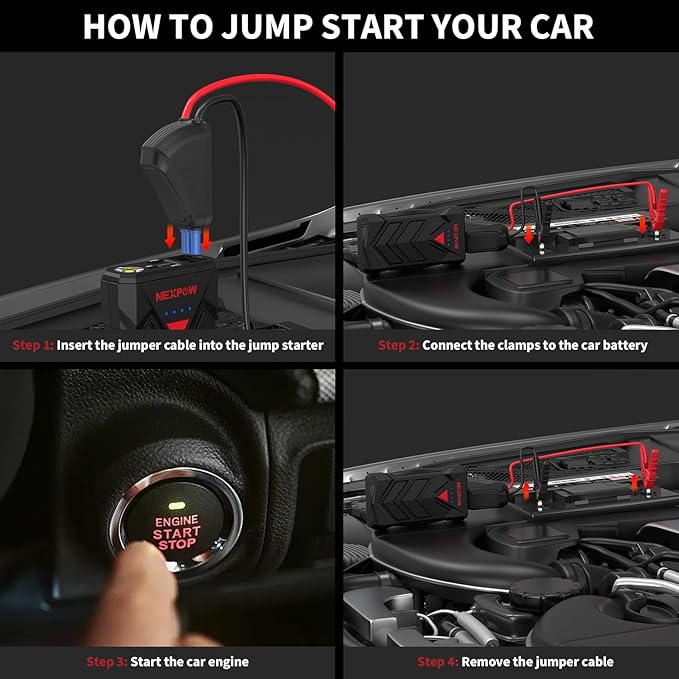 HOW TO JUMP START YOUR CAR

NEXPOW

Step 1: Insert the jumper cable into the jump starter

NEXPOW

Step 2: Connect the clamps to the car battery

ENGINE START STOP

Step 3: Start the car engine

NEXPOW

Step 4: Remove the jumper cable