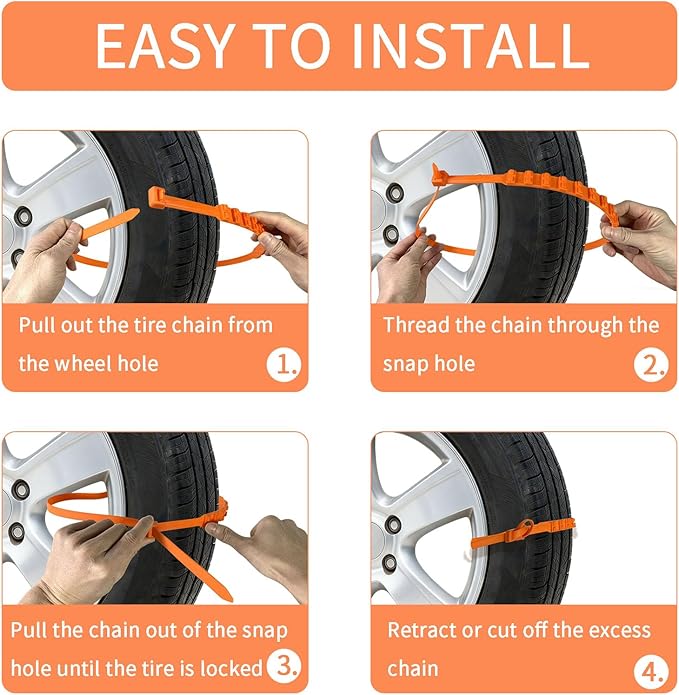 EASY TO INSTALL

Pull out the tire chain from the wheel hole

1.

Thread the chain through the snap hole

2.

Pull the chain out of the snap hole until the tire is locked

3.

Retract or cut off the excess chain

4.