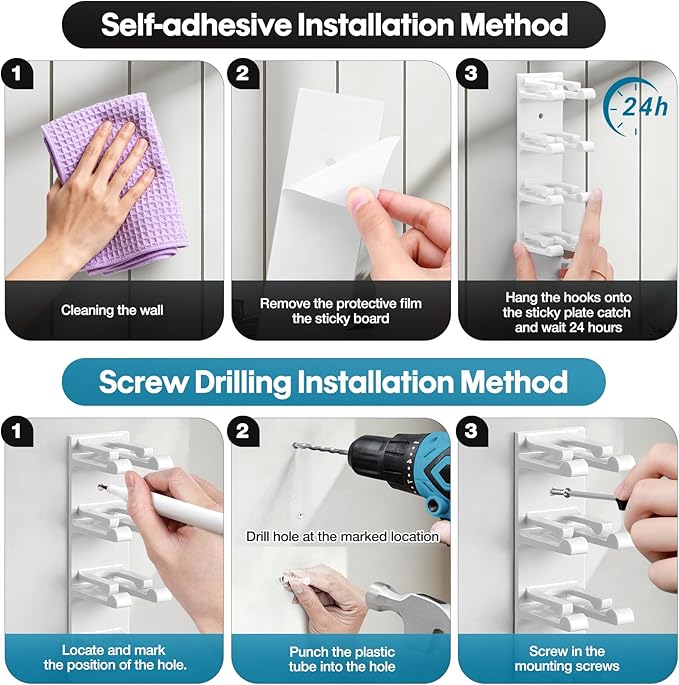 Self-adhesive Installation Method

1
Cleaning the wall

2
Remove the protective film the sticky board

3
24h
Hang the hooks onto the sticky plate catch and wait 24 hours

Screw Drilling Installation Method

1
Locate and mark the position of the hole.

2
Drill hole at the marked location
Punch the plastic tube into the hole

3
Screw in the mounting screws