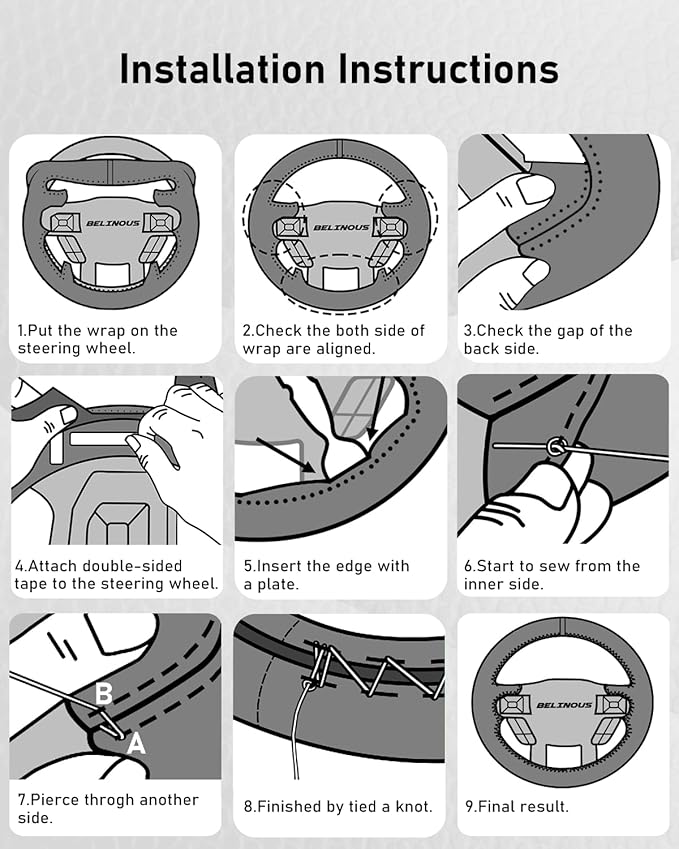 Installation Instructions

BELINOUS

1.Put the wrap on the steering wheel.

BELINOUS

2.Check the both side of wrap are aligned.

3.Check the gap of the back side.

4.Attach double-sided tape to the steering wheel.

5.Insert the edge with a plate.

6.Start to sew from the inner side.

B

A

7.Pierce throgh another side.

8.Finished by tied a knot.

BELINOUS

9.Final result.