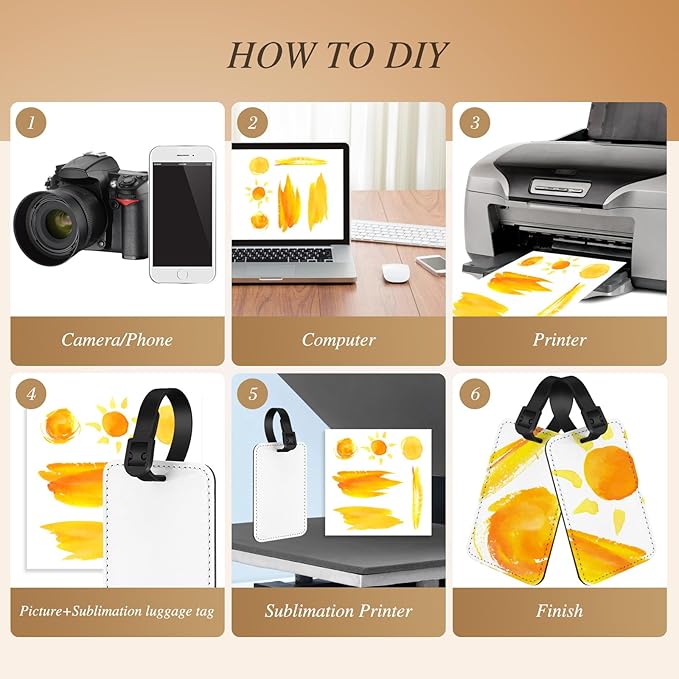 HOW TO DIY

1

Camera/Phone

2

Computer

3

Printer

4

Picture+Sublimation luggage tag

5

Sublimation Printer

6

Finish